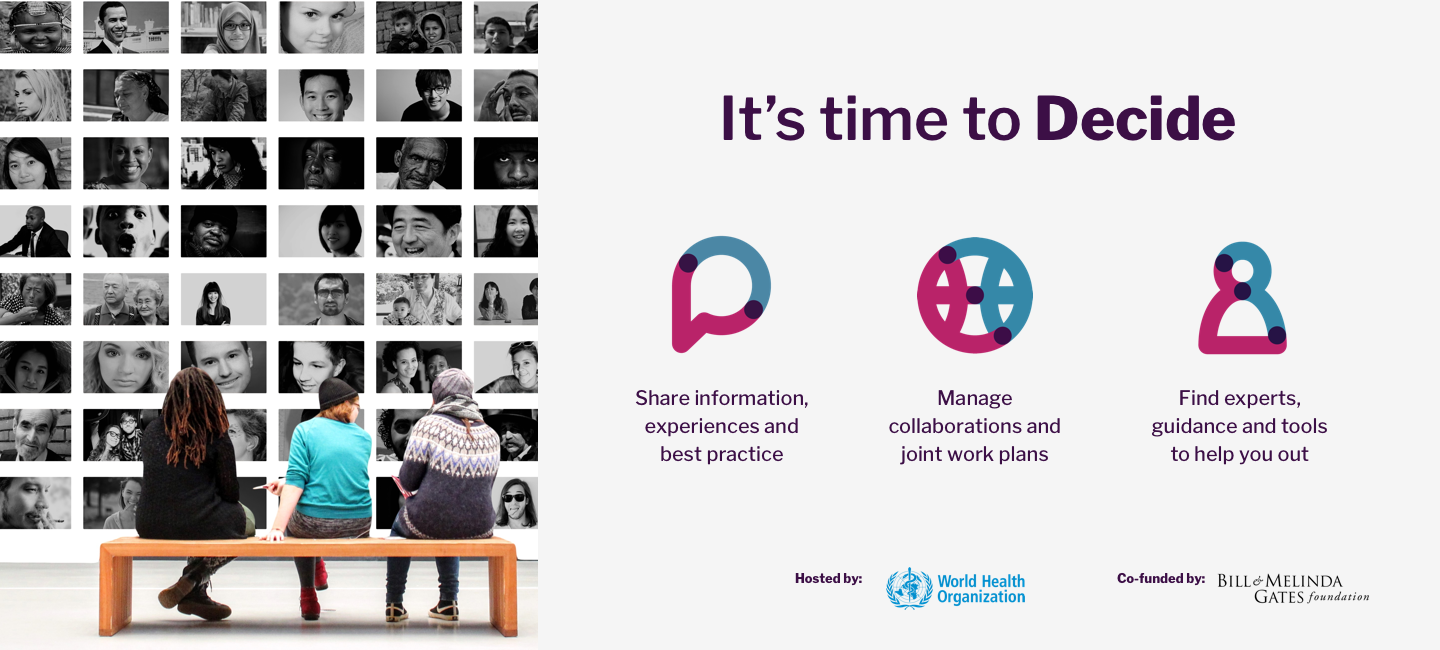 It's time to Decide

Share information, experiences and best practice

Manage collaborations and joint work plans

Find experts, guidance and tools to help you out

Hosted by: World Health Organization

Co-funded by: BILL & MELINDA GATES foundation